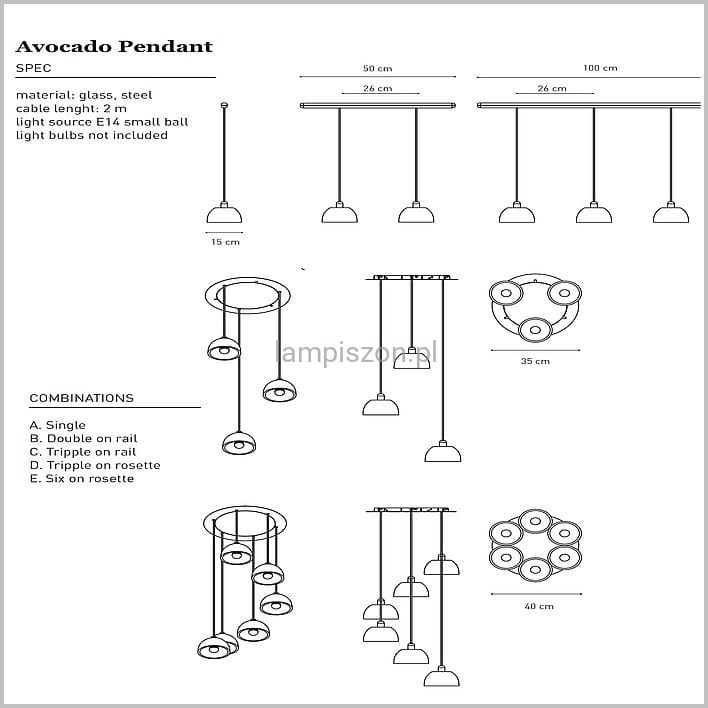 Avocado Pendant

SPEC

material: glass, steel
cable lenght: 2 m
light source E14 small ball
light bulbs not included

50 cm
26 cm
100 cm
26 cm

15 cm

lampiszon.pl

35 cm

COMBINATIONS

A. Single
B. Double on rail
C. Tripple on rail
D. Tripple on rosette
E. Six on rosette

40 cm